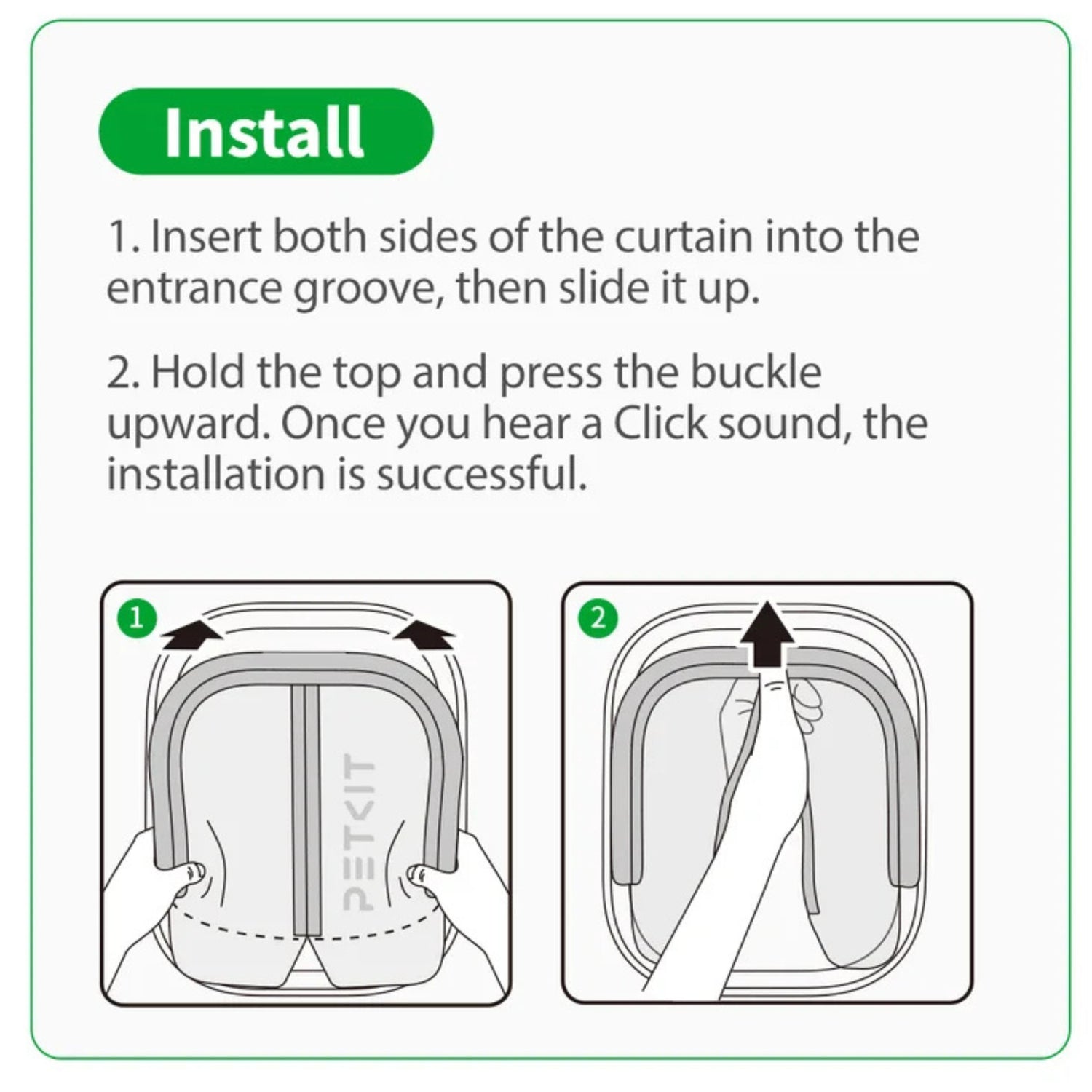 Install

1. Insert both sides of the curtain into the entrance groove, then slide it up.

2. Hold the top and press the buckle upward. Once you hear a Click sound, the installation is successful.

1

PETKIT

2