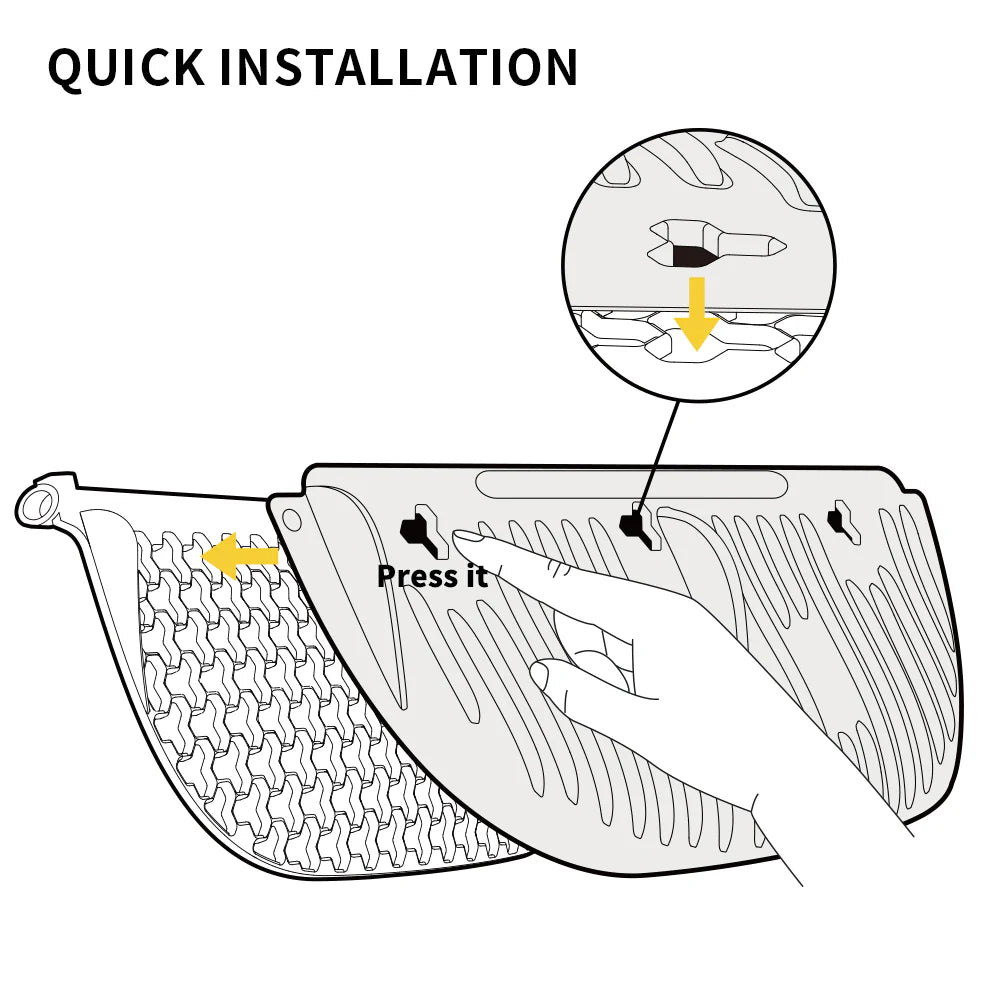 QUICK INSTALLATION

Press it