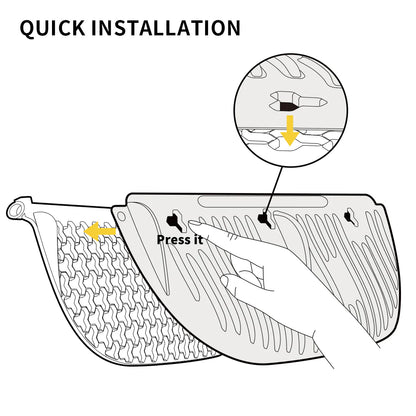 QUICK INSTALLATION

Press it