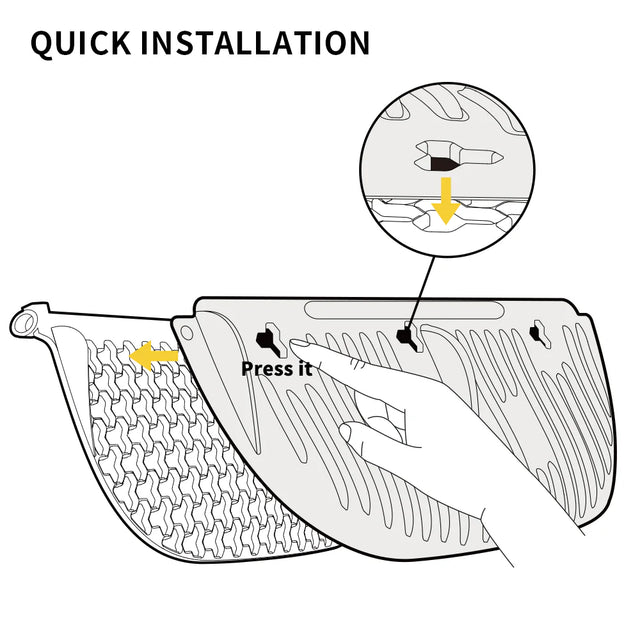 QUICK INSTALLATION

Press it